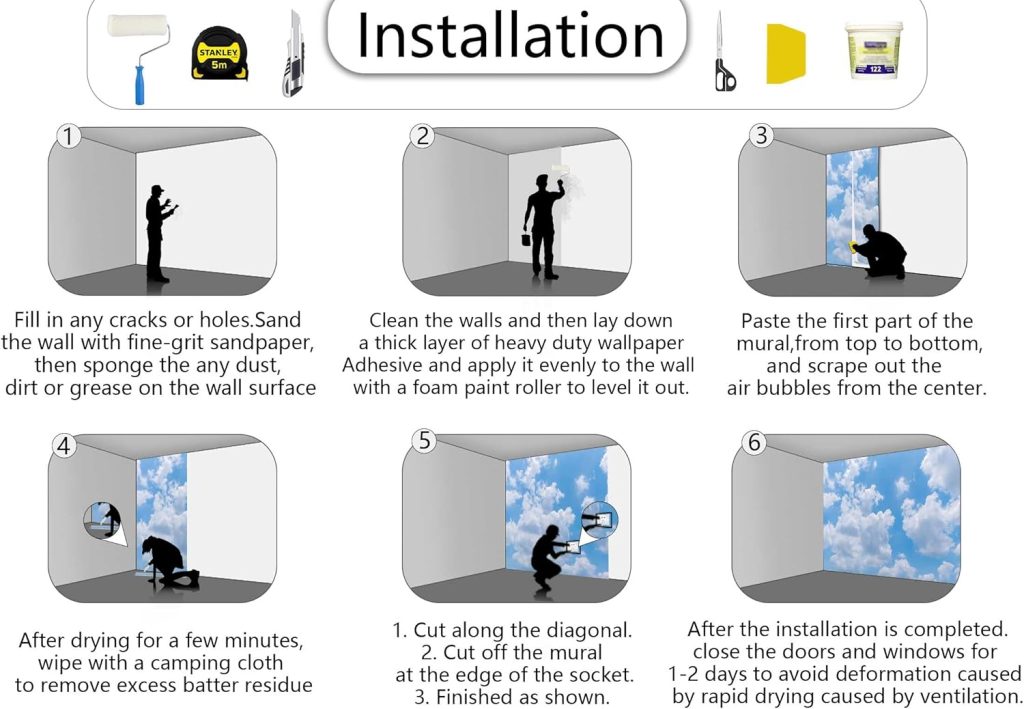 STANLEY
5m

Installation

122

1

Fill in any cracks or holes.Sand the wall with fine-grit sandpaper, then sponge the any dust, dirt or grease on the wall surface

2

Clean the walls and then lay down a thick layer of heavy duty wallpaper Adhesive and apply it evenly to the wall with a foam paint roller to level it out.

3

Paste the first part of the mural,from top to bottom, and scrape out the air bubbles from the center.

4

After drying for a few minutes, wipe with a camping cloth to remove excess batter residue

5

1. Cut along the diagonal.
2. Cut off the mural at the edge of the socket.
3. Finished as shown.

6

After the installation is completed. close the doors and windows for 1-2 days to avoid deformation caused by rapid drying caused by ventilation.